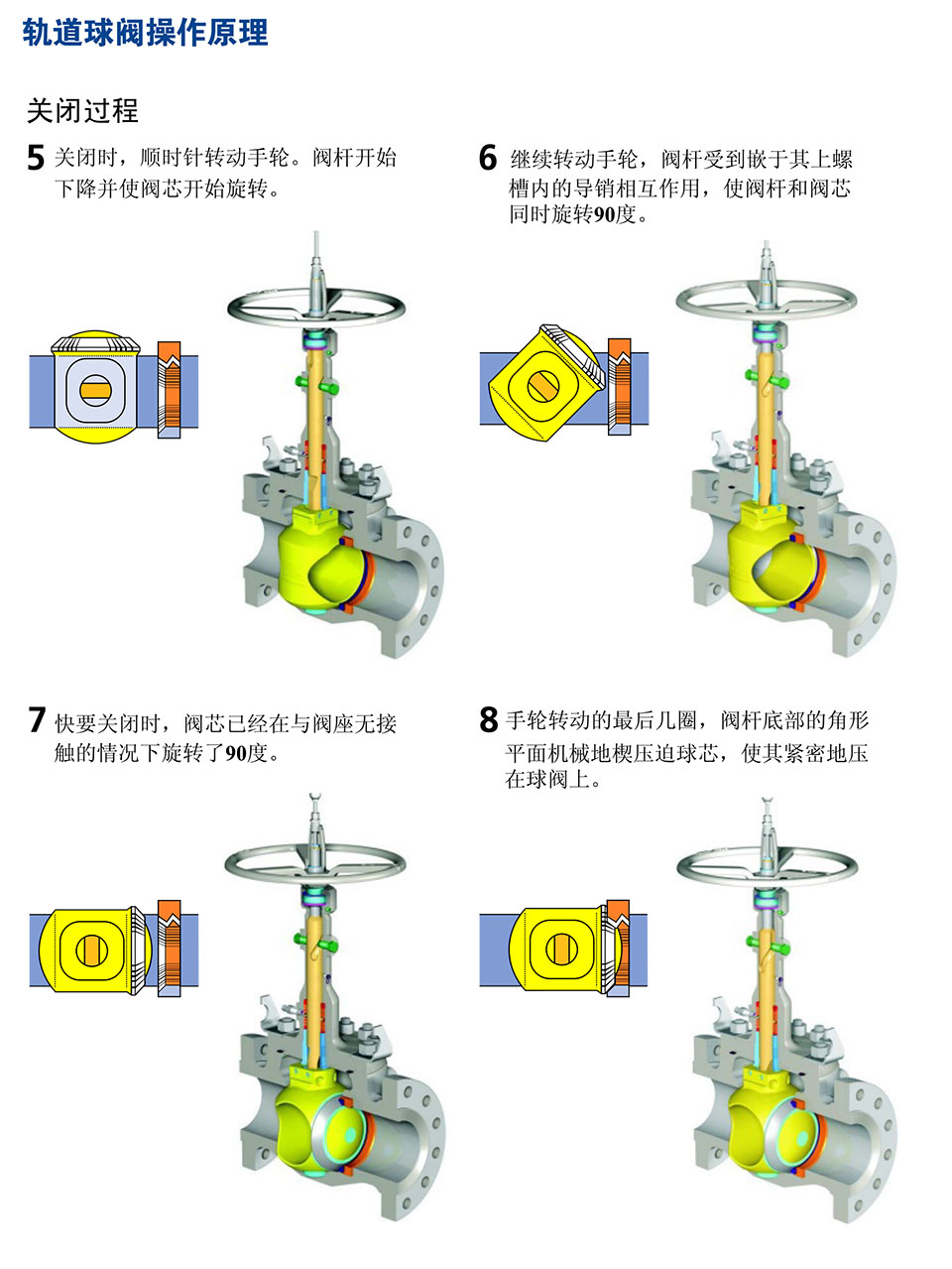 轨道球阀操作原理

关闭过程

5 关闭时，顺时针转动手轮。阀杆开始下降并使阀芯开始旋转。

6 继续转动手轮，阀杆受到嵌于其上螺槽内的导销相互作用，使阀杆和阀芯同时旋转90度。

7 快要关闭时，阀芯已经在与阀座无接触的情况下旋转了90度。

8 手轮转动的最后几圈，阀杆底部的角形平面机械地楔压迫球芯，使其紧密地压在球阀上。